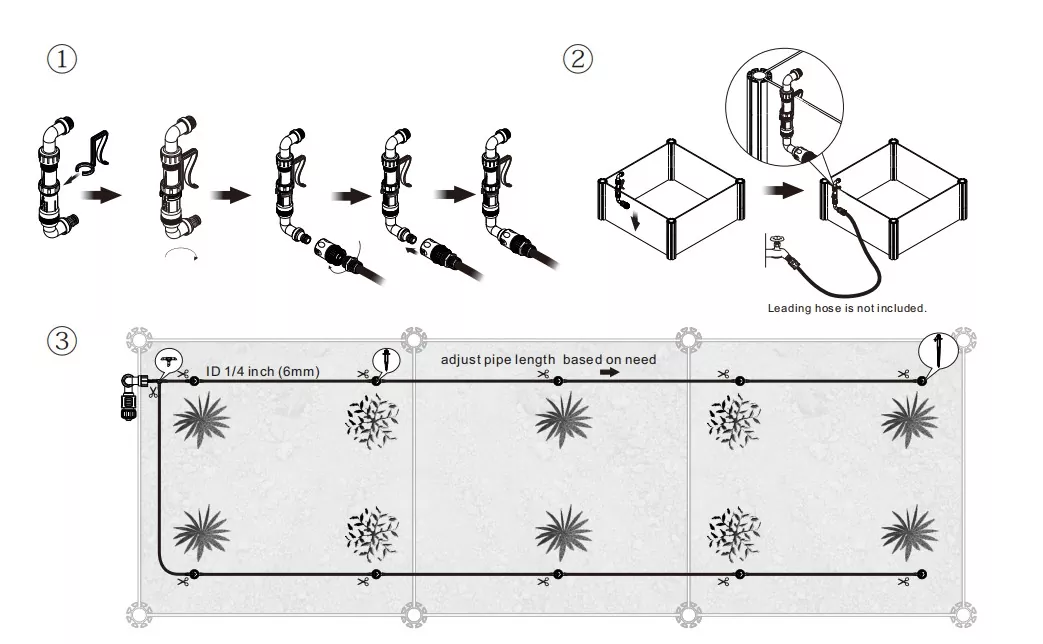 ①

②

Leading hose is not included.

③

ID 1/4 inch (6mm)

adjust pipe length based on need