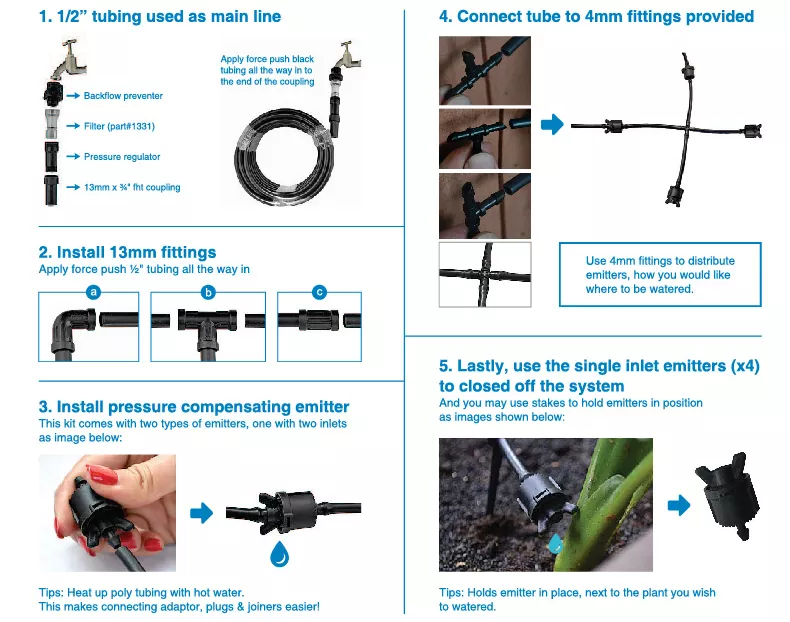 1. 1/2" tubing used as main line

Backflow preventer

Filter (part#1331)

Pressure regulator

13mm x ¾" fht coupling

Apply force push black tubing all the way in to the end of the coupling

2. Install 13mm fittings
Apply force push ½" tubing all the way in

a

b

c

3. Install pressure compensating emitter
This kit comes with two types of emitters, one with two inlets as image below:

Tips: Heat up poly tubing with hot water.
This makes connecting adaptor, plugs & joiners easier!

4. Connect tube to 4mm fittings provided

Use 4mm fittings to distribute emitters, how you would like where to be watered.

5. Lastly, use the single inlet emitters (x4) to closed off the system
And you may use stakes to hold emitters in position as images shown below:

Tips: Holds emitter in place, next to the plant you wish to watered.